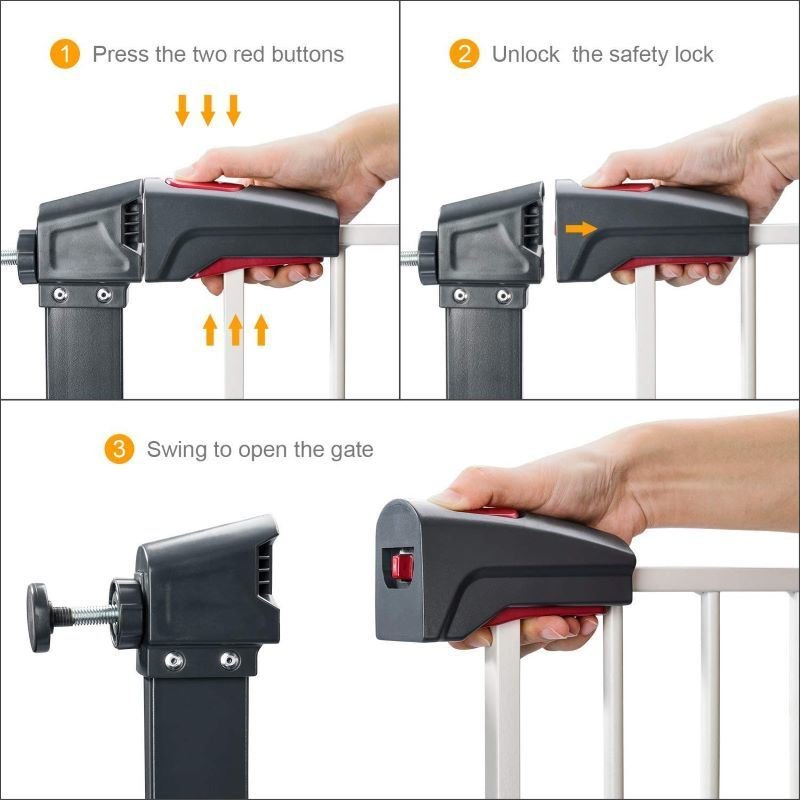 1 Press the two red buttons

2 Unlock the safety lock

3 Swing to open the gate